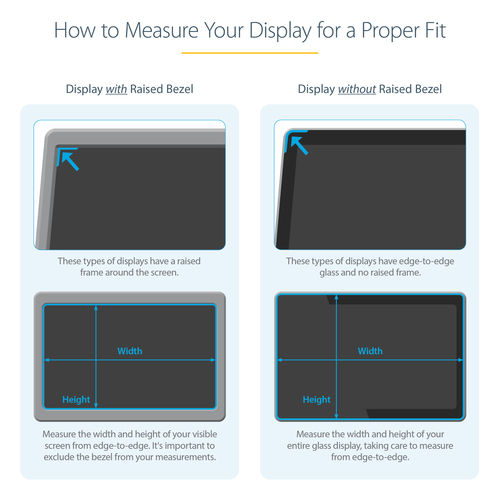 How to Measure Your Display for a Proper Fit

Display with Raised Bezel

These types of displays have a raised frame around the screen.

Width

Height

Measure the width and height of your visible screen from edge-to-edge. It's important to exclude the bezel from your measurements.

Display without Raised Bezel

These types of displays have edge-to-edge glass and no raised frame.

Width

Height

Measure the width and height of your entire glass display, taking care to measure from edge-to-edge.