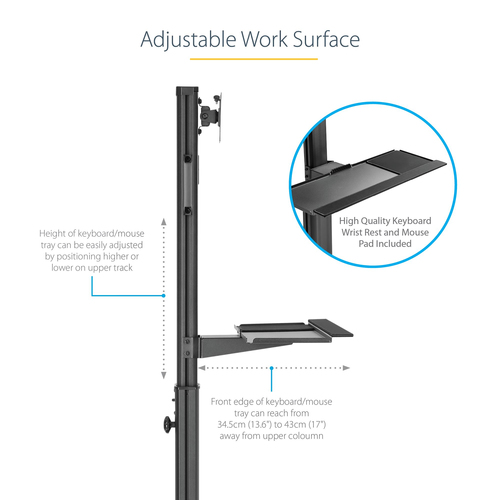 Adjustable Work Surface

High Quality Keyboard Wrist Rest and Mouse Pad Included

Height of keyboard/mouse tray can be easily adjusted by positioning higher or lower on upper track

Front edge of keyboard/mouse tray can reach from 34.5cm (13.6") to 43cm (17") away from upper coloumn