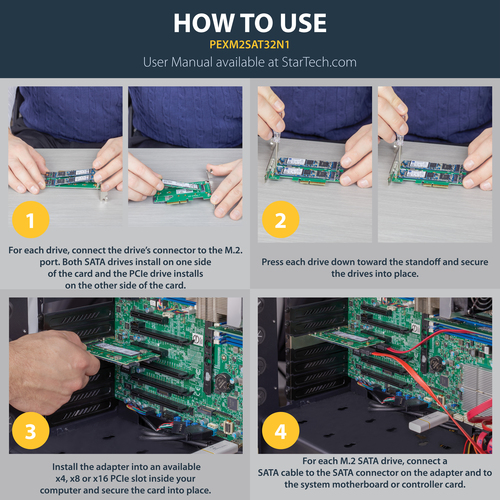 HOW TO USE
PEXM2SAT32N1
User Manual available at StarTech.com

1

For each drive, connect the drive's connector to the M.2. port. Both SATA drives install on one side of the card and the PCIe drive installs on the other side of the card.

2

Press each drive down toward the standoff and secure the drives into place.

3

Install the adapter into an available x4, x8 or x16 PCIe slot inside your computer and secure the card into place.

4

For each M.2 SATA drive, connect a SATA cable to the SATA connector on the adapter and to the system motherboard or controller card.