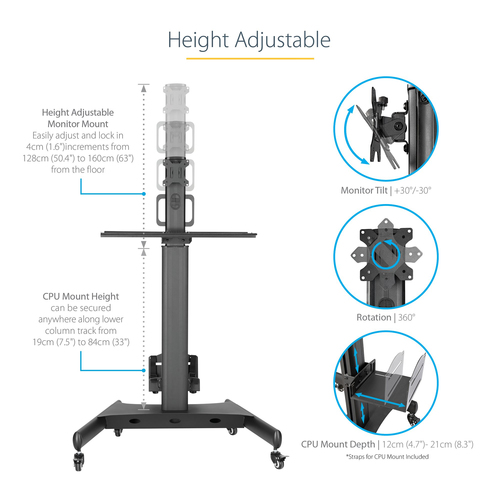 Height Adjustable

Height Adjustable Monitor Mount
Easily adjust and lock in 4cm (1.6")increments from 128cm (50.4") to 160cm (63") from the floor

CPU Mount Height
can be secured anywhere along lower column track from 19cm (7.5") to 84cm (33")

Monitor Tilt | +30°/-30°

Rotation | 360°

CPU Mount Depth | 12cm (4.7")- 21cm (8.3")
*Straps for CPU Mount Included