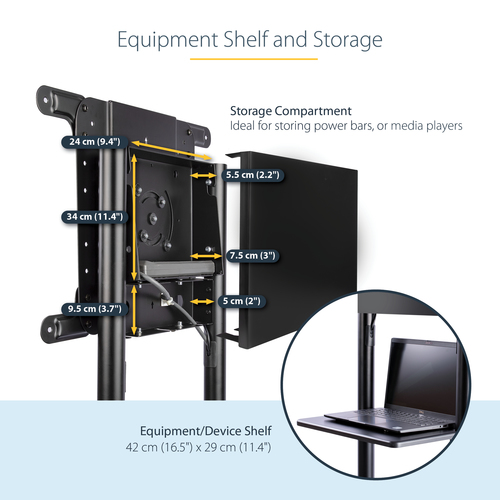 Equipment Shelf and Storage

Storage Compartment
Ideal for storing power bars, or media players

24 cm (9.4")

5.5 cm (2.2")

34 cm (11.4")

7.5 cm (3")

9.5 cm (3.7")

5 cm (2")

Equipment/Device Shelf
42 cm (16.5") x 29 cm (11.4")